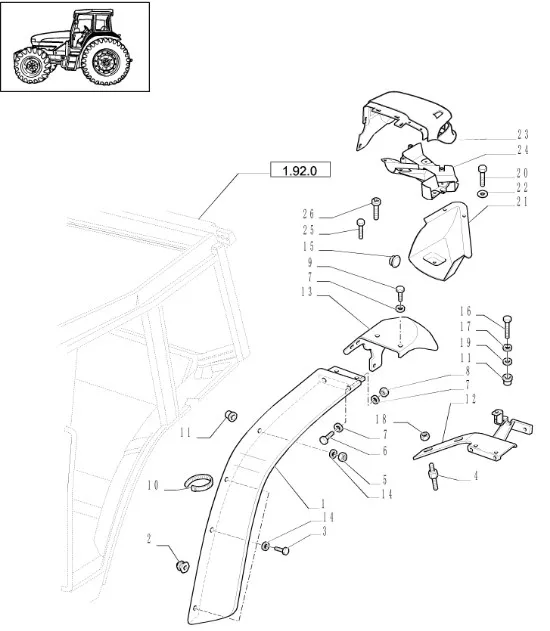 1.92.0
23
24
20
22
21
26
25
15
9
7
13
16
17
19
11
8
7
12
18
7
6
5
14
4
11
10
1
14
3
2