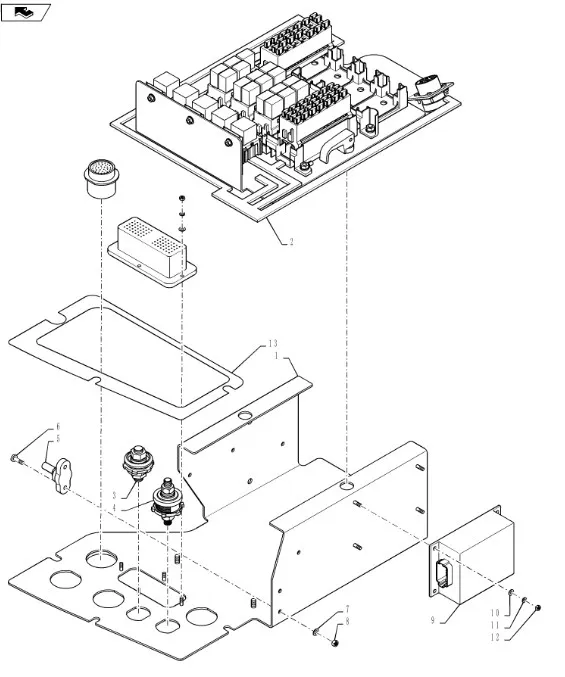 2
13
1
6
5
3
4
7
8
9
10
11
12